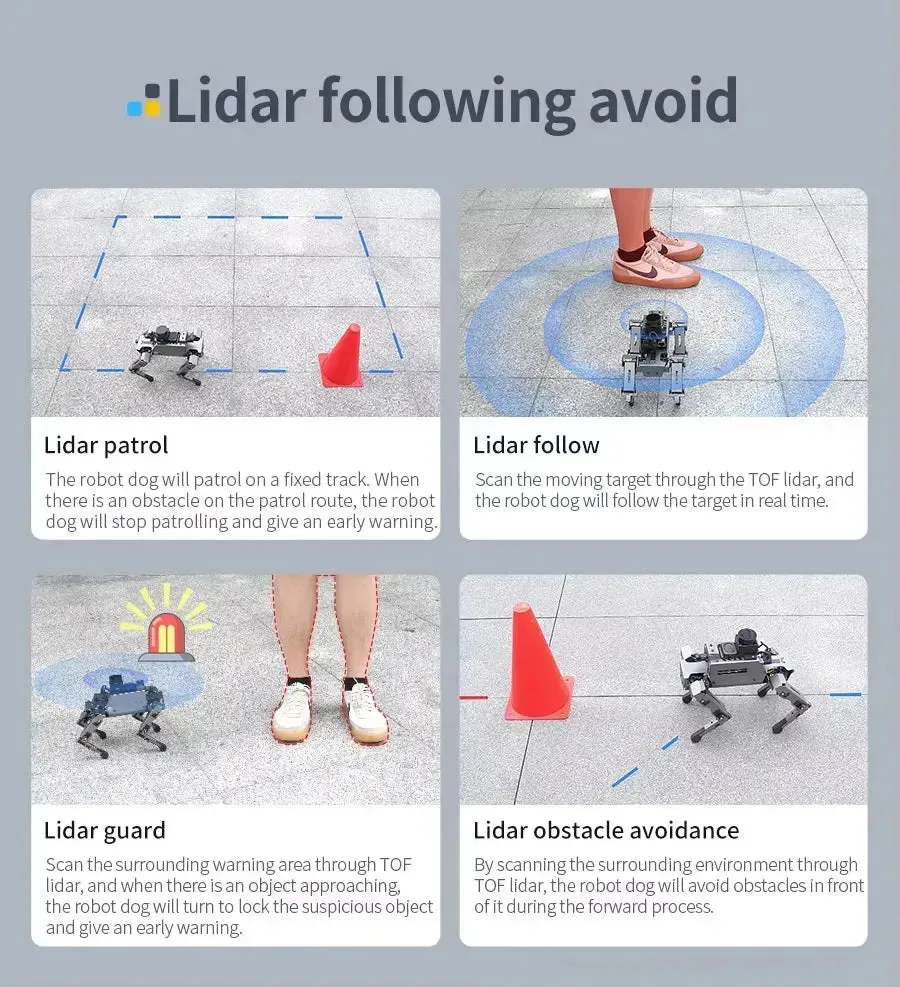 Lidar following avoid

Lidar patrol

The robot dog will patrol on a fixed track. When there is an obstacle on the patrol route, the robot dog will stop patrolling and give an early warning.

Lidar follow

Scan the moving target through the TOF lidar, and the robot dog will follow the target in real time.

Lidar guard

Scan the surrounding warning area through TOF lidar, and when there is an object approaching, the robot dog will turn to lock the suspicious object and give an early warning.

Lidar obstacle avoidance

By scanning the surrounding environment through TOF lidar, the robot dog will avoid obstacles in front of it during the forward process.